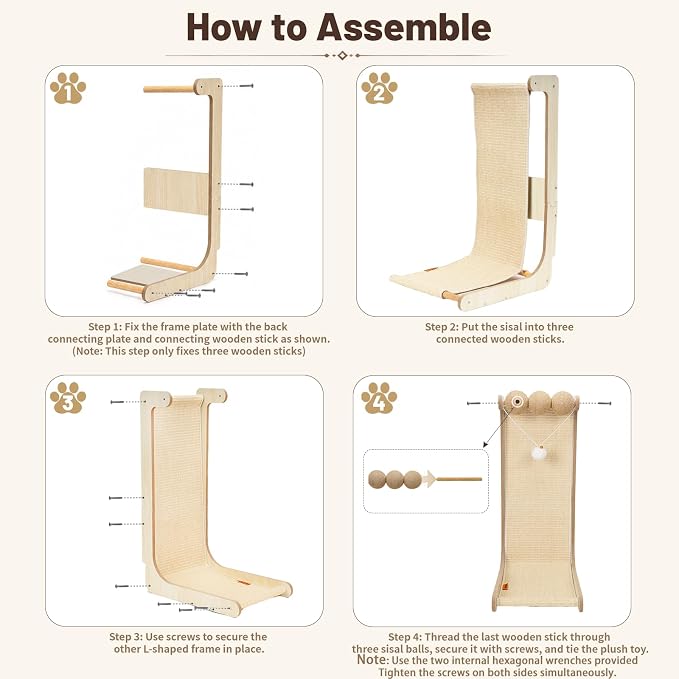 How to Assemble

1

Step 1: Fix the frame plate with the back connecting plate and connecting wooden stick as shown. (Note: This step only fixes three wooden sticks)

2

Step 2: Put the sisal into three connected wooden sticks.

3

Step 3: Use screws to secure the other L-shaped frame in place.

4

Step 4: Thread the last wooden stick through three sisal balls, secure it with screws, and tie the plush toy.
Note: Use the two internal hexagonal wrenches provided Tighten the screws on both sides simultaneously.