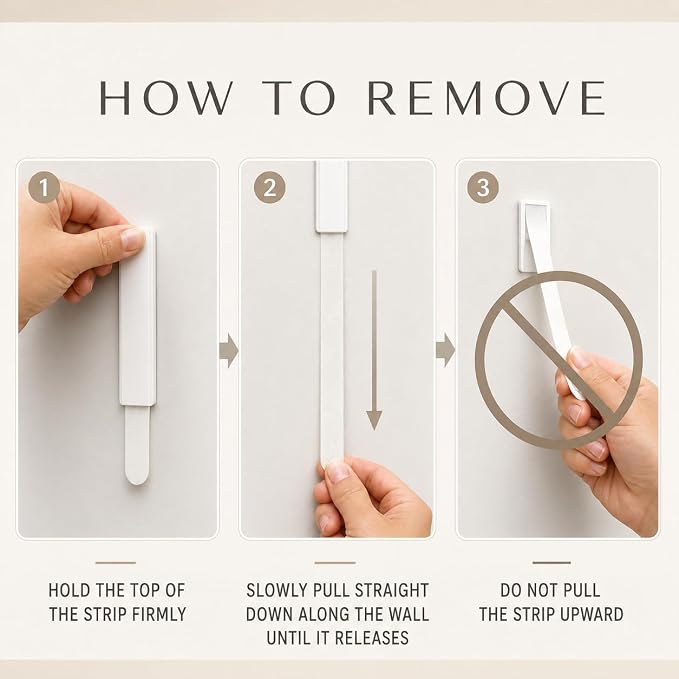 HOW TO REMOVE

1

2

3

HOLD THE TOP OF THE STRIP FIRMLY

SLOWLY PULL STRAIGHT DOWN ALONG THE WALL UNTIL IT RELEASES

DO NOT PULL THE STRIP UPWARD